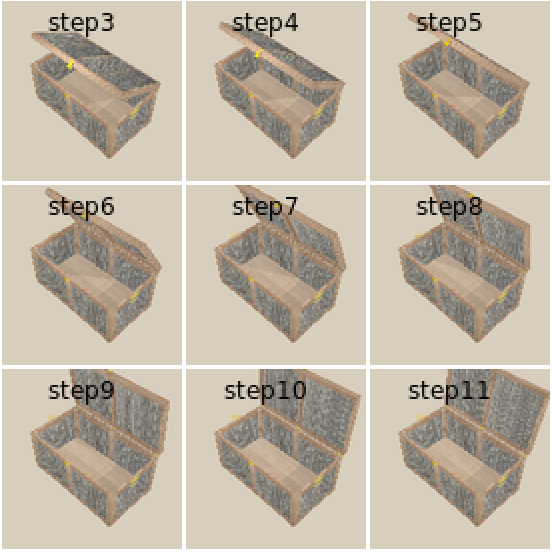 step3

step4

step5

step6

step7

step8

step9

step10

step11